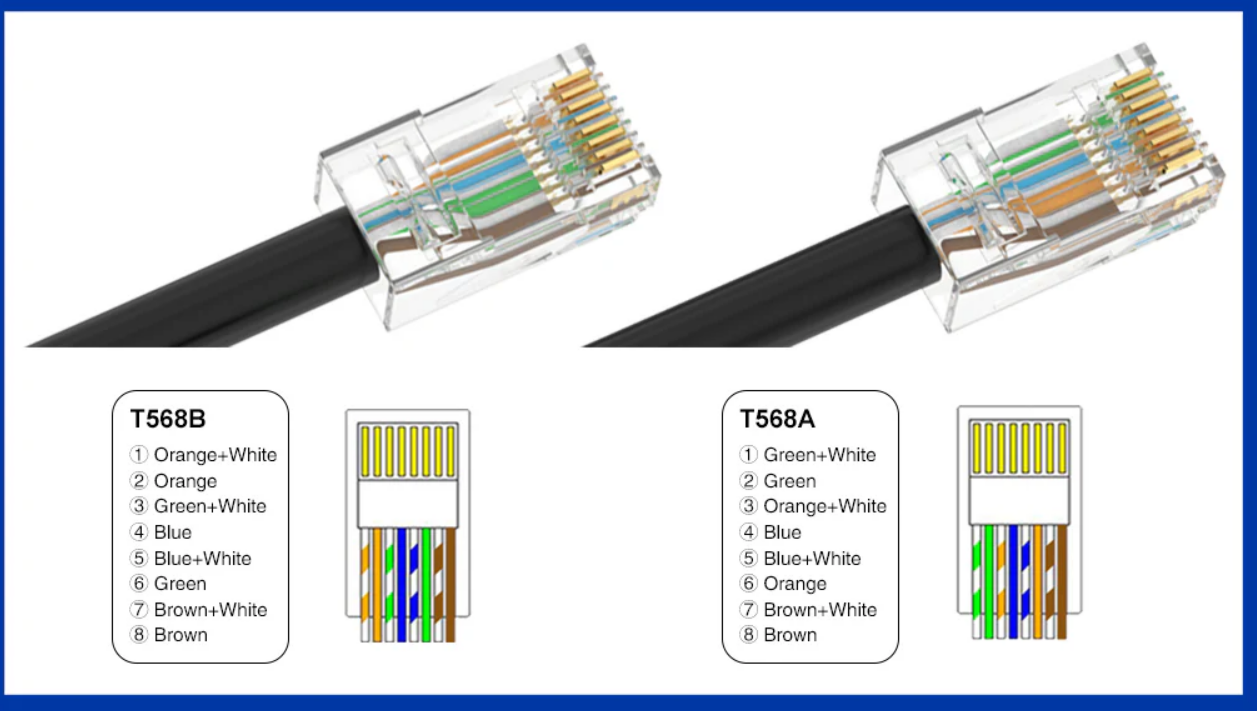 T568B
① Orange+White
② Orange
③ Green+White
④ Blue
⑤ Blue+White
⑥ Green
⑦ Brown+White
⑧ Brown

T568A
① Green+White
② Green
③ Orange+White
④ Blue
⑤ Blue+White
⑥ Orange
⑦ Brown+White
⑧ Brown